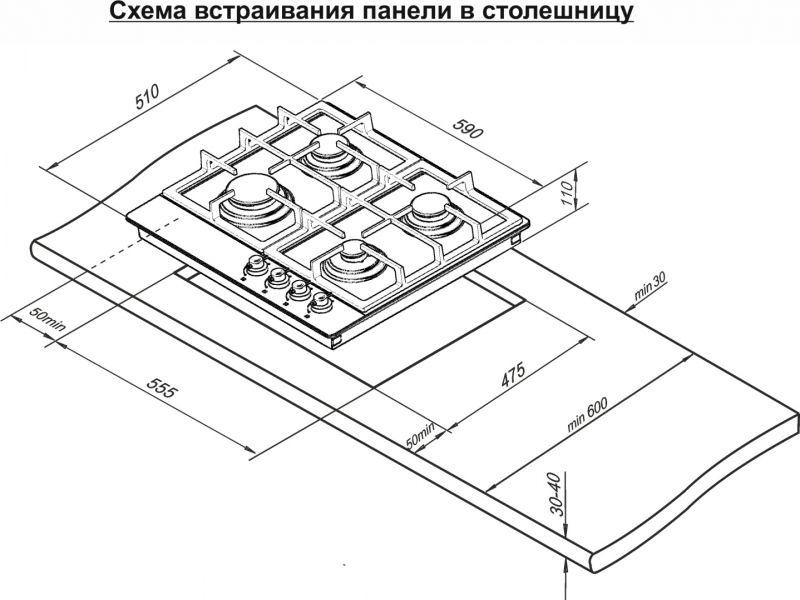 Схема встраивания панели в столешницу

510

590

110

min 30

50min

555

475

50min

min 600

30-40